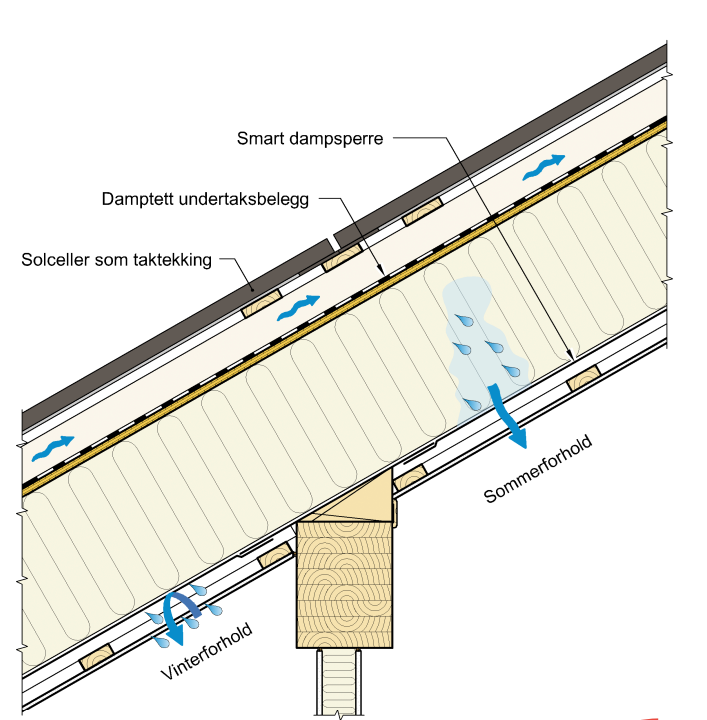 Smart dampsperre

Damptett undertaksbelegg

Solceller som taktekking

Sommerforhold

Vinterforhold