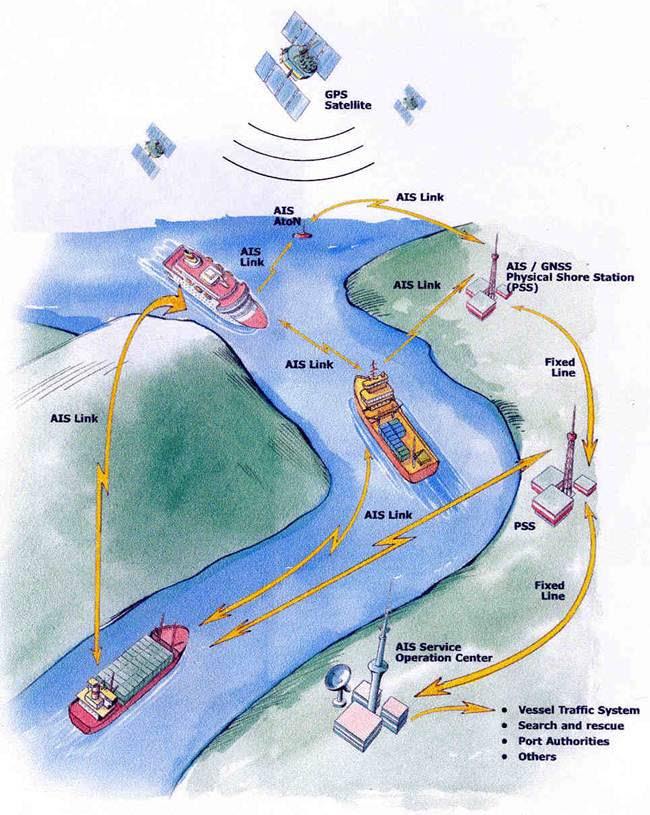 GPS Satellite

AIS Link

AIS AtoN

AIS Link

AIS Link

AIS / GNSS Physical Shore Station (PSS)

AIS Link

Fixed Line

AIS Link

AIS Link

PSS

Fixed Line

AIS Service Operation Center

• Vessel Traffic System
• Search and rescue
• Port Authorities
• Others