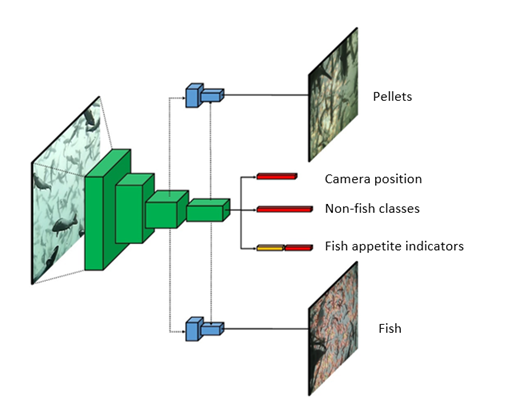 Pellets

Camera position

Non-fish classes

Fish appetite indicators

Fish