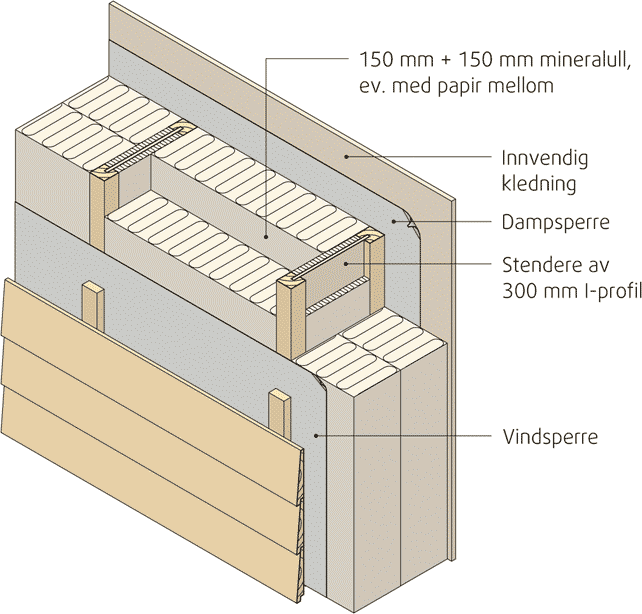 150 mm + 150 mm mineralull, ev. med papir mellom

Innvendig kledning

Dampsperre

Stendere av 300 mm I-profil

Vindsperre