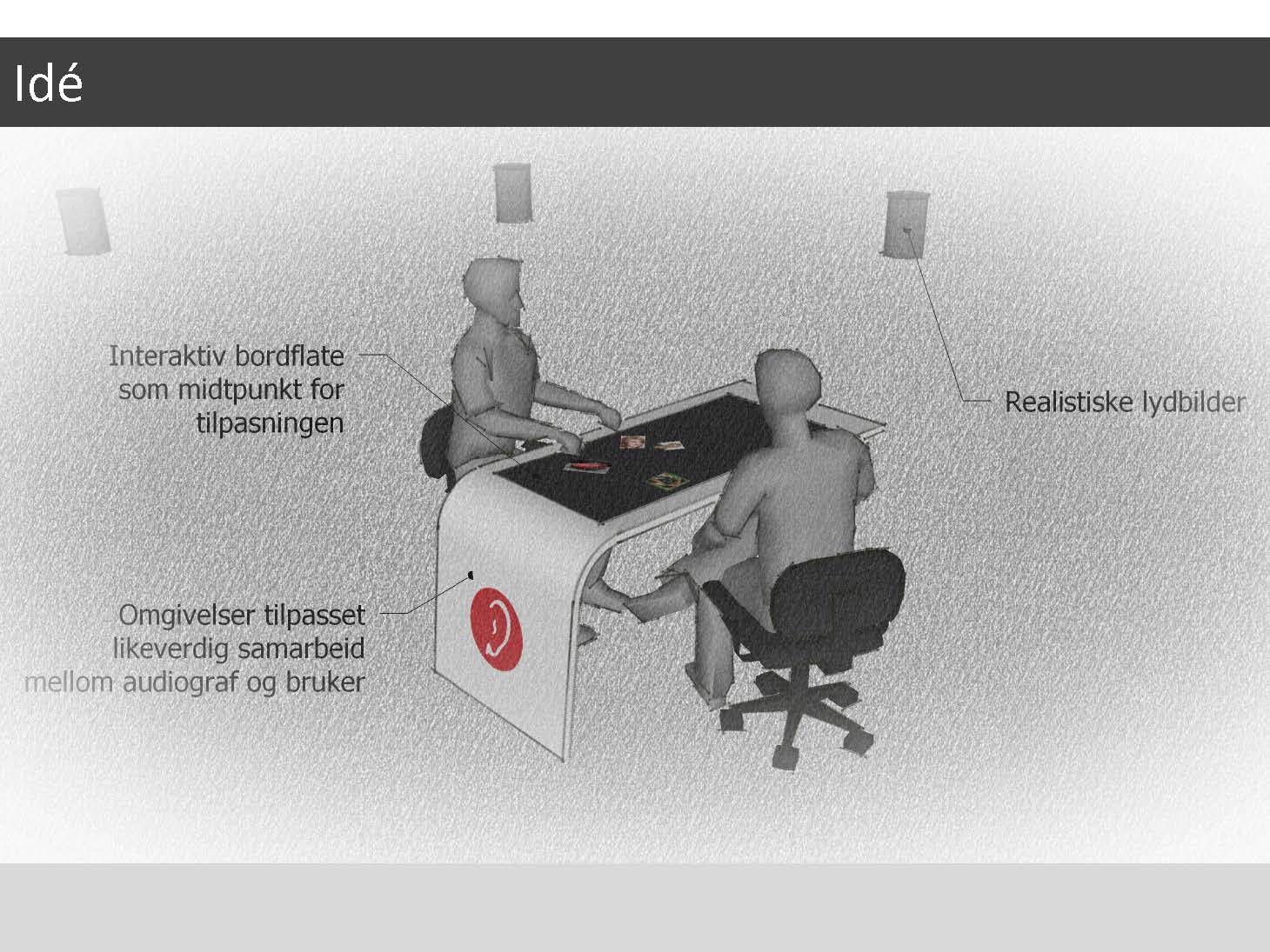 Idé

Interaktiv bordflate som midtpunkt for tilpasningen

Realistiske lydbilder

Omgivelser tilpasset likeverdig samarbeid mellom audiograf og bruker