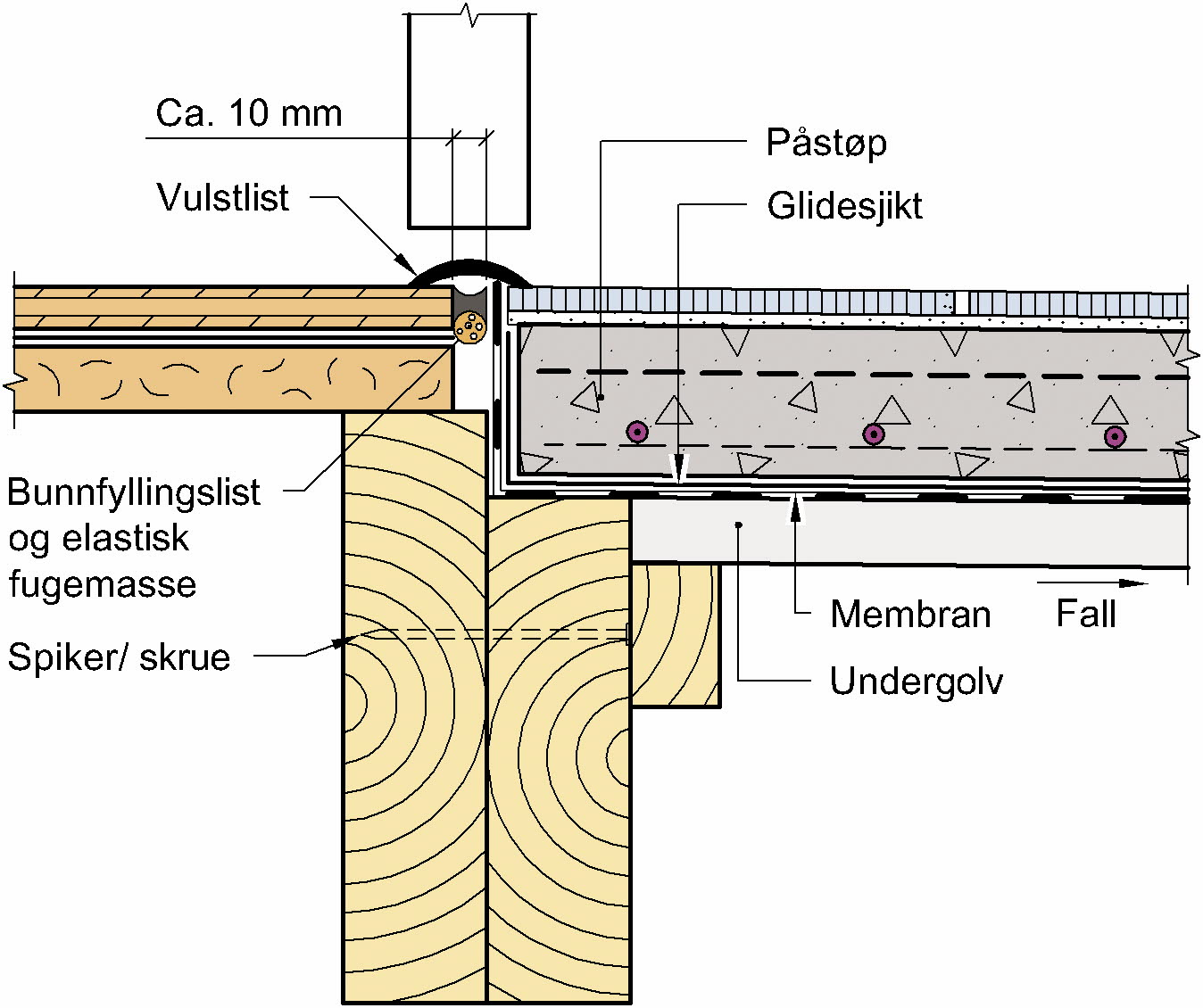 Ca. 10 mm

Vulstlist

Påstøp

Glidesjikt

Bunnfyllingslist og elastisk fugemasse

Spiker/ skrue

Membran

Fall

Undergolv