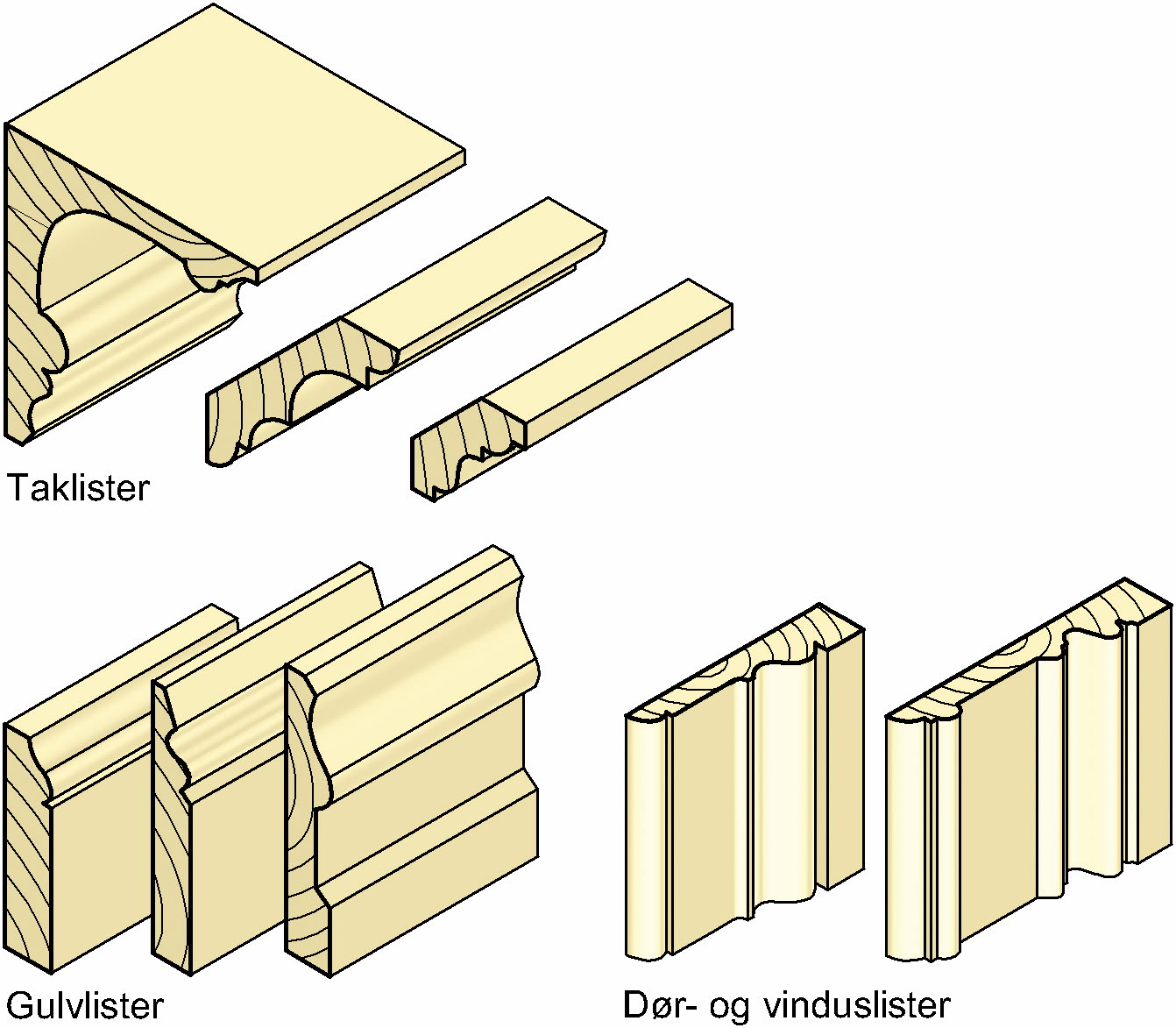 Taklister

Gulvlister

Dør- og vinduslister