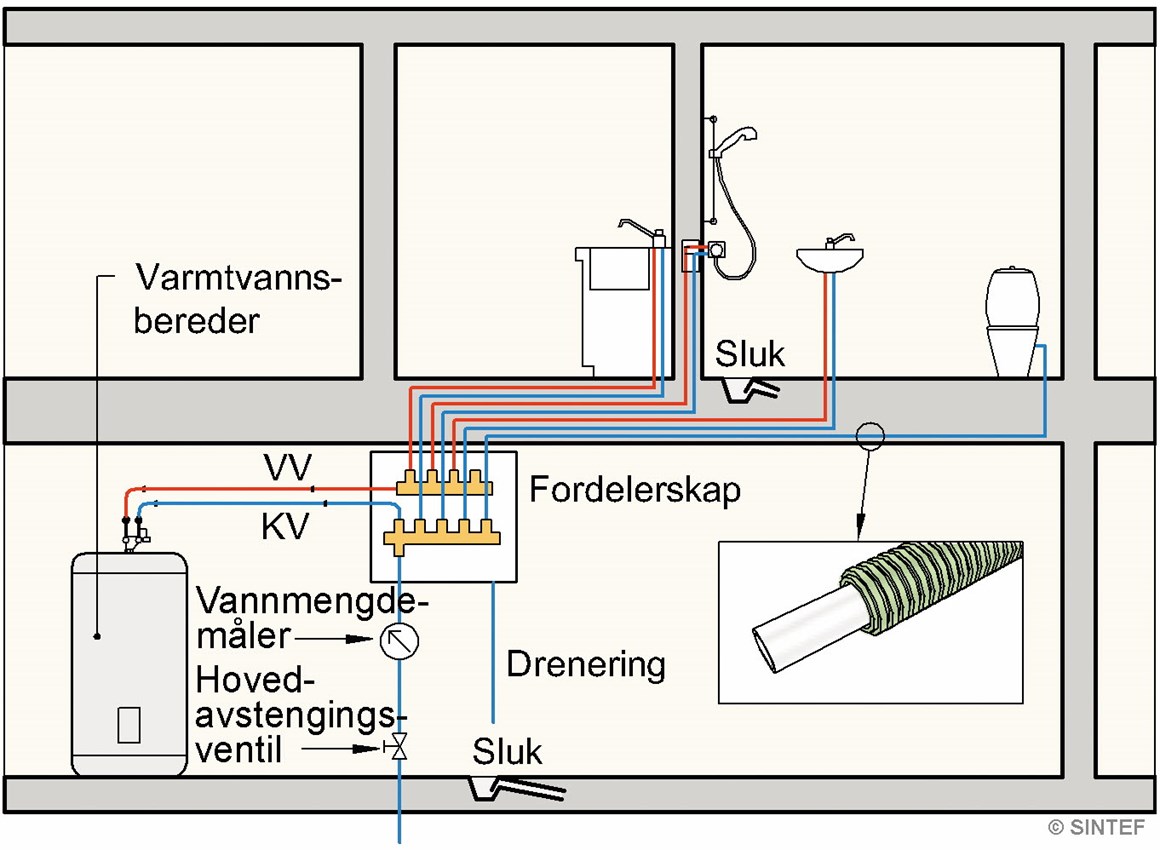 Varmtvannsbereder

Sluk

VV

KV

Fordelerskap

Vannmengdemåler

Hovedavstengingsventil

Drenering

Sluk

© SINTEF