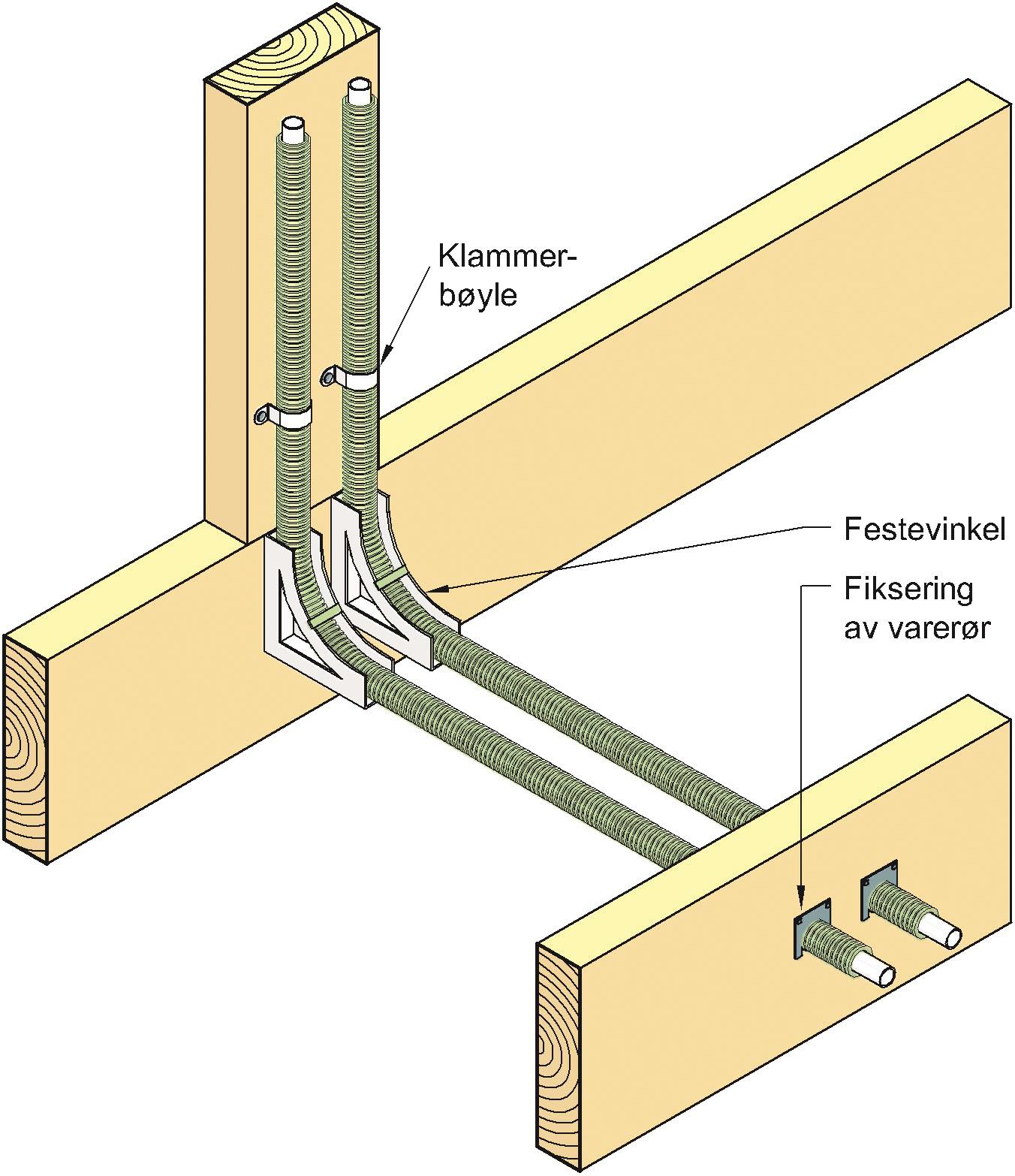 Klammerbøyle

Festevinkel

Fiksering av varerør