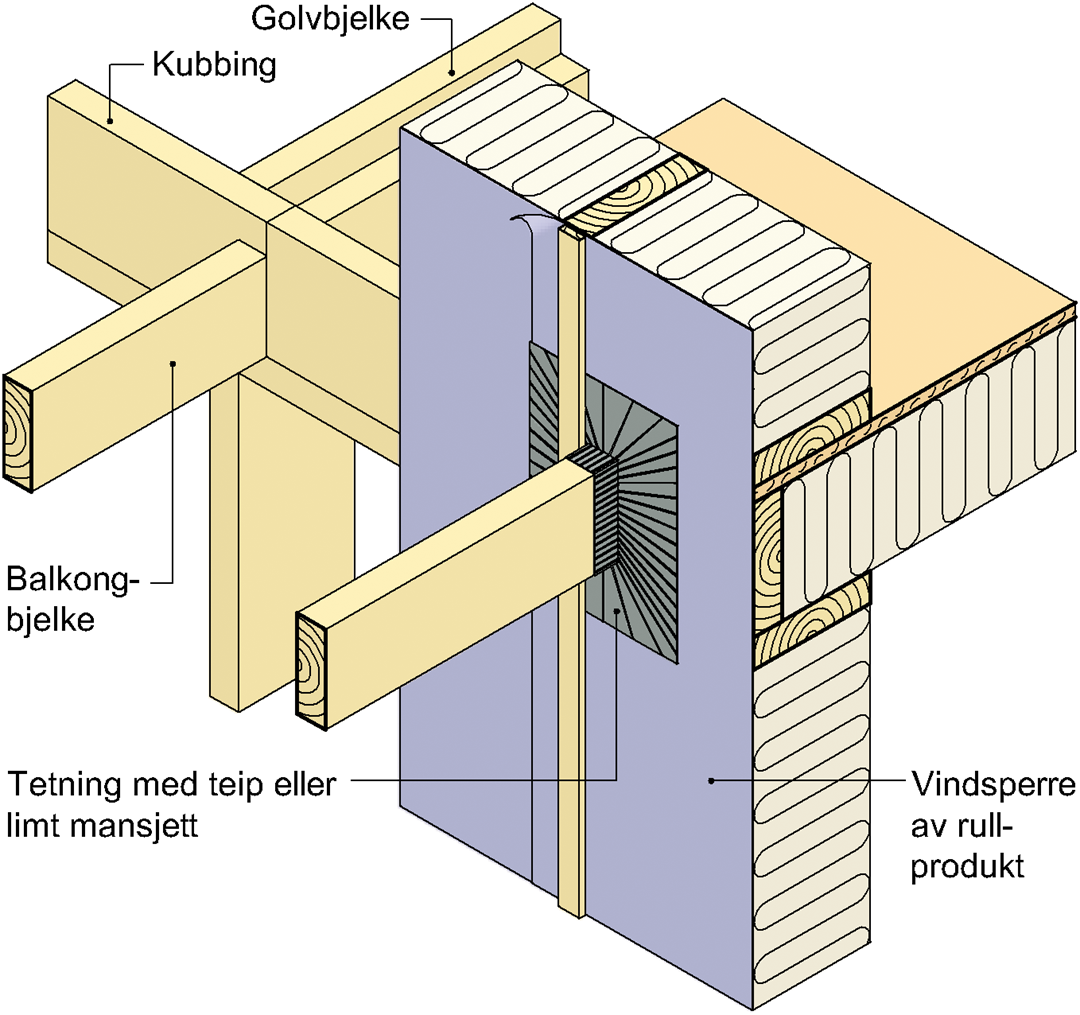 Golvbjelke

Kubbing

Balkongbjelke

Tetning med teip eller limt mansjett

Vindsperre av rullprodukt