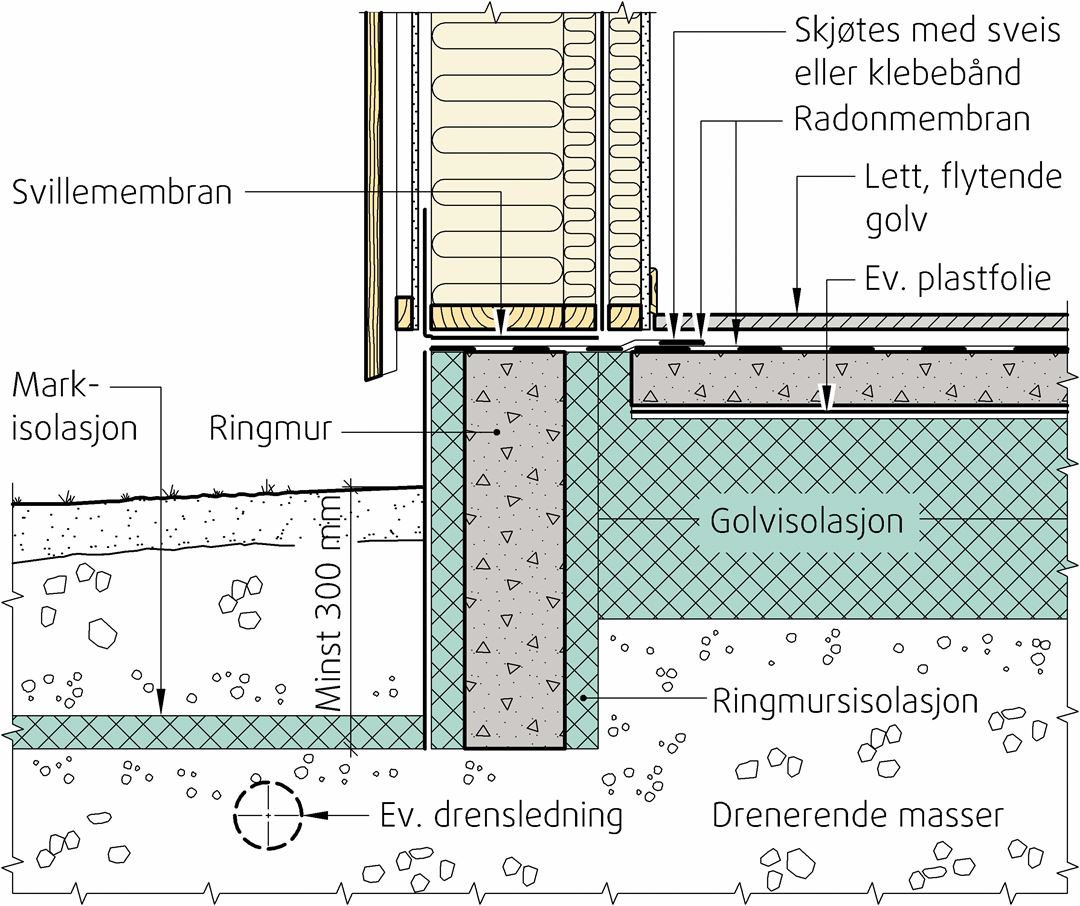 Skjøtes med sveis eller klebebånd

Radonmembran

Svillemembran

Lett, flytende golv

Ev. plastfolie

Mark-isolasjon

Ringmur

Golvisolasjon

Minst 300 mm

Ringmursisolasjon

Ev. drensledning

Drenerende masser