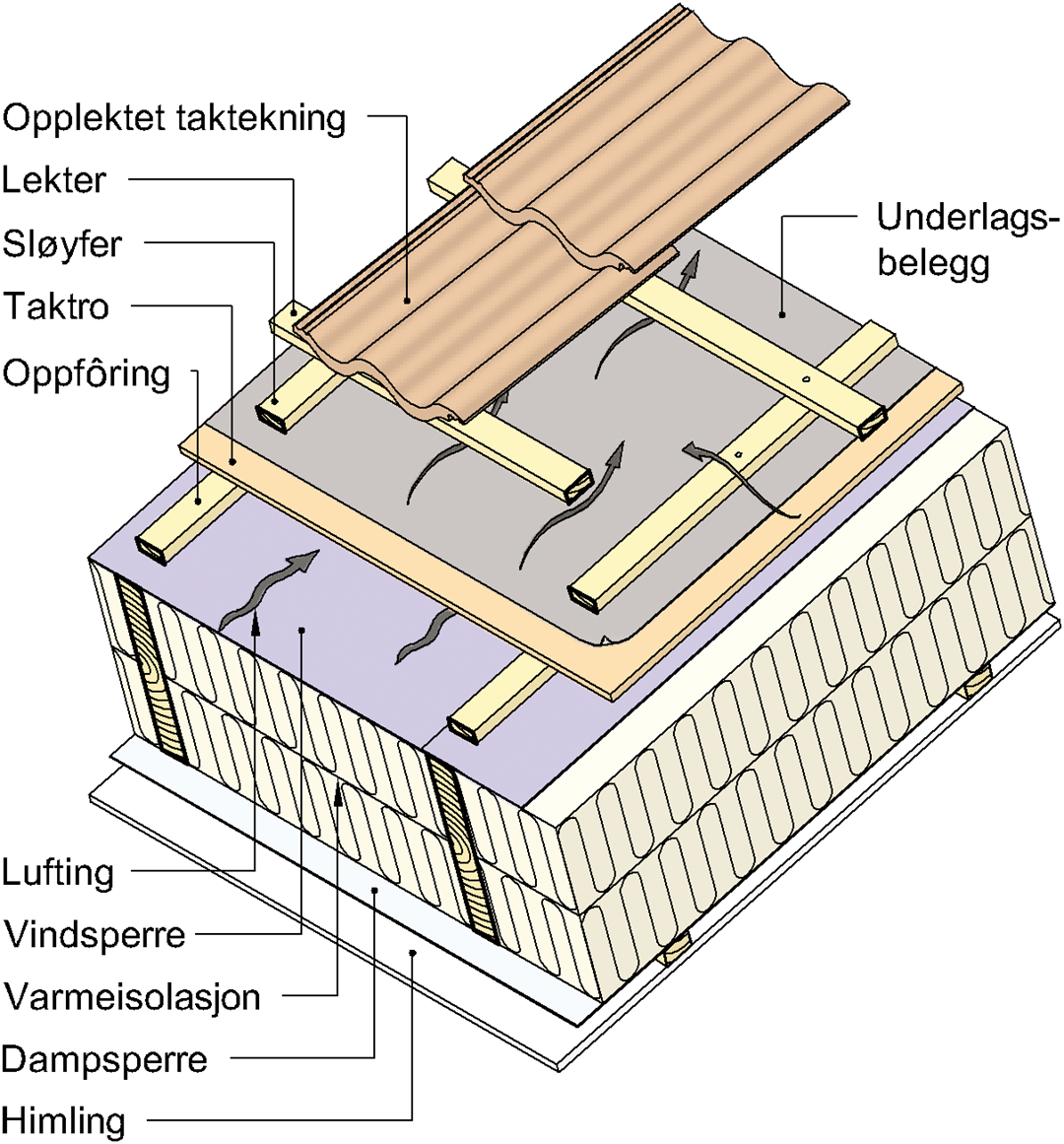 Opplektet taktekning
Lekter
Sløyfer
Taktro
Oppfôring

Underlagsbelegg

Lufting
Vindsperre
Varmeisolasjon
Dampsperre
Himling