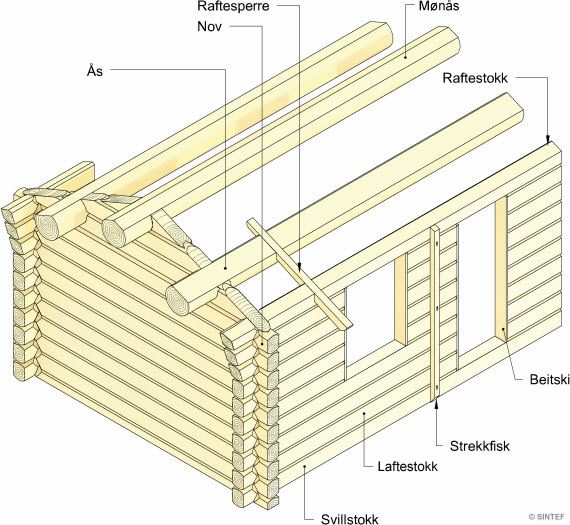 Raftesperre
Mønås
Nov
Ås
Raftestokk
Beitski
Strekkfisk
Laftestokk
Svillstokk
© SINTEF